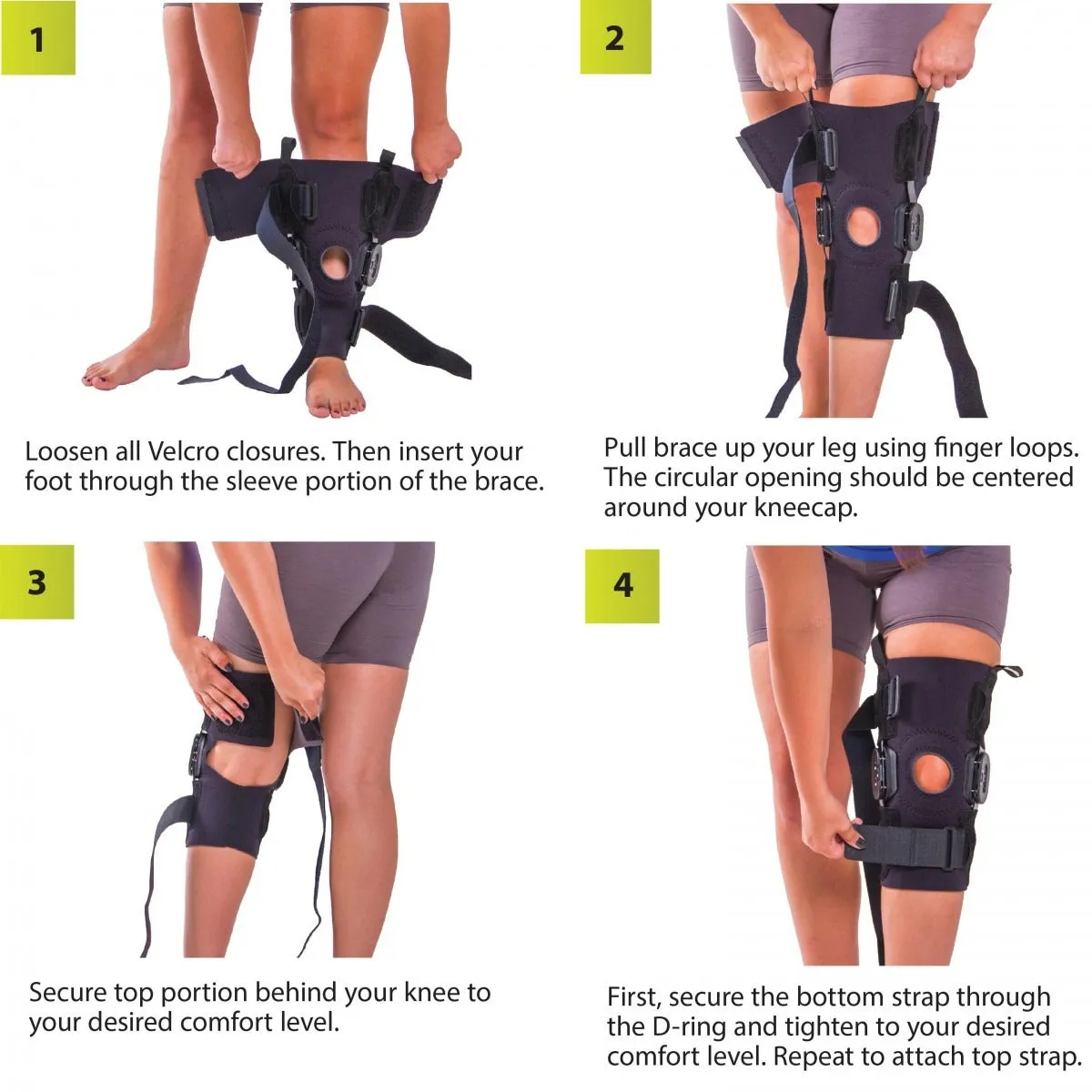 1

Loosen all Velcro closures. Then insert your foot through the sleeve portion of the brace.

2

Pull brace up your leg using finger loops. The circular opening should be centered around your kneecap.

3

Secure top portion behind your knee to your desired comfort level.

4

First, secure the bottom strap through the D-ring and tighten to your desired comfort level. Repeat to attach top strap.